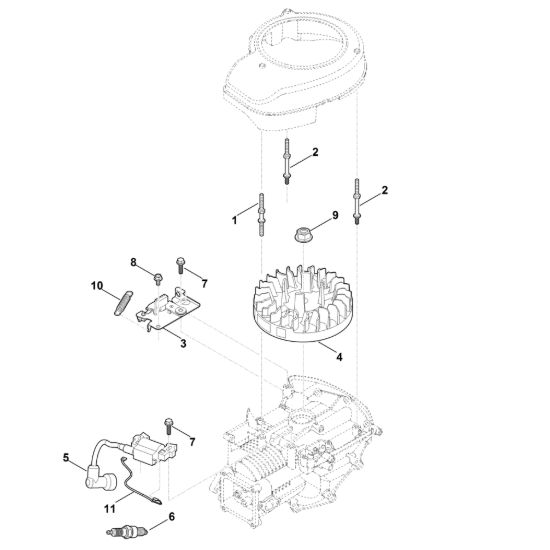 2
2
1
9
8
7
10
3
4
7
5
11
6